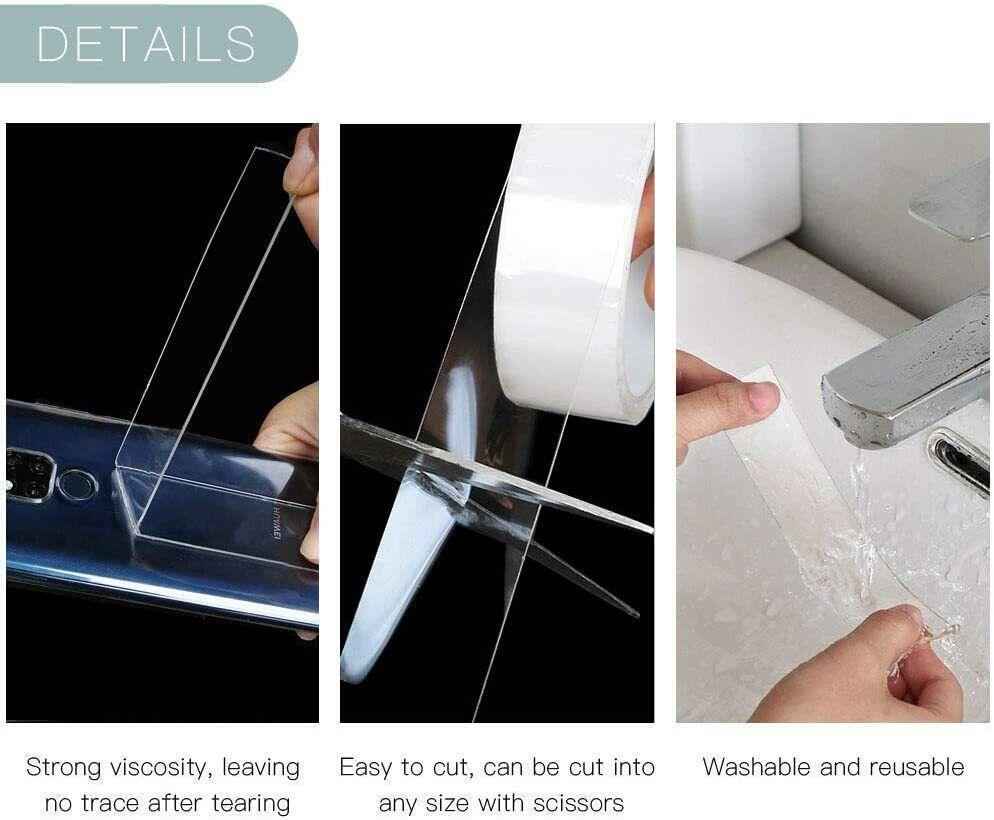 DETAILS

HUAWEI

Strong viscosity, leaving no trace after tearing

Easy to cut, can be cut into any size with scissors

Washable and reusable