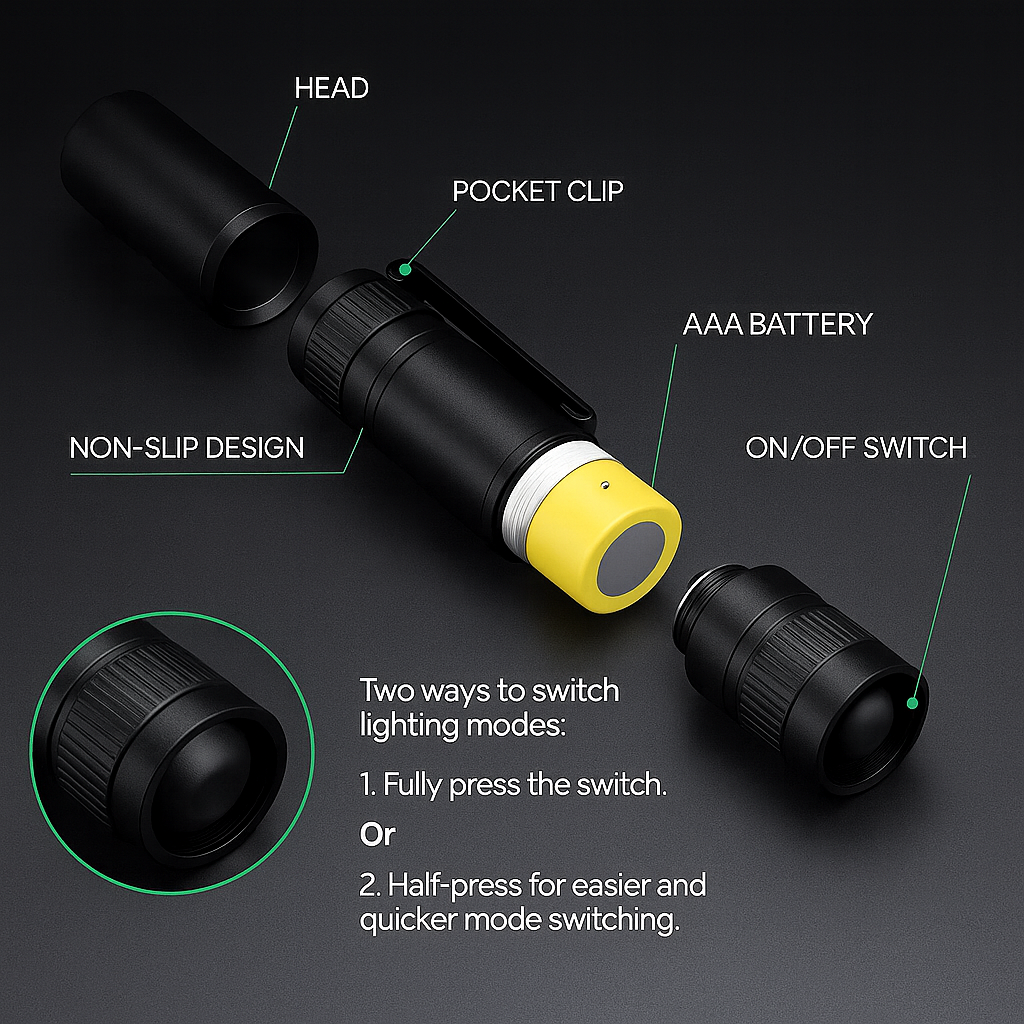 HEAD

POCKET CLIP

AAA BATTERY

NON-SLIP DESIGN

ON/OFF SWITCH

Two ways to switch lighting modes:

1. Fully press the switch.

Or

2. Half-press for easier and quicker mode switching.