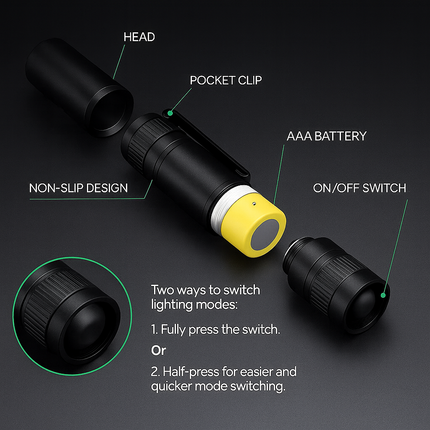 HEAD

POCKET CLIP

AAA BATTERY

NON-SLIP DESIGN

ON/OFF SWITCH

Two ways to switch lighting modes:

1. Fully press the switch.

Or

2. Half-press for easier and quicker mode switching.