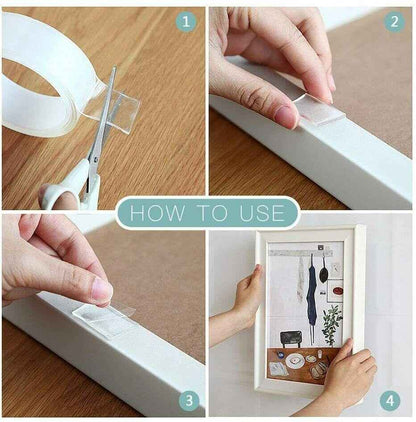 1

2

HOW TO USE

3

4