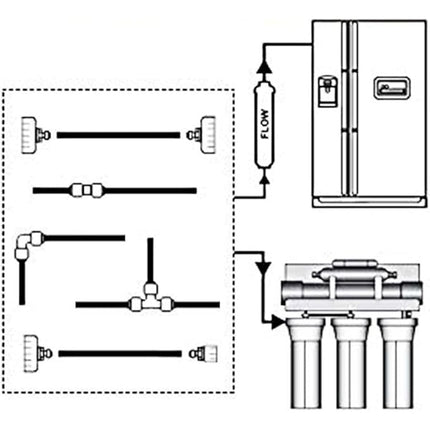 FLOW