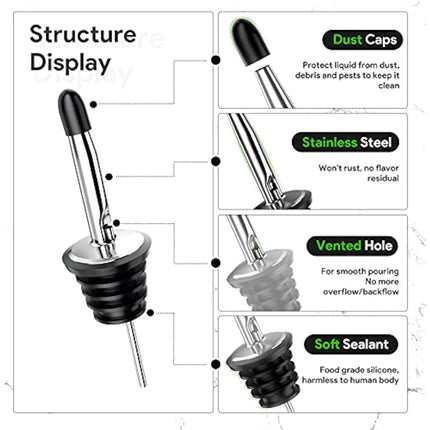 Structure Display

Dust Caps

Protect liquid from dust, debris and pests to keep it clean

Stainless Steel

Won't rust, no flavor residual

Vented Hole

For smooth pouring
No more overflow/backflow

Soft Sealant

Food grade silicone, harmless to human body