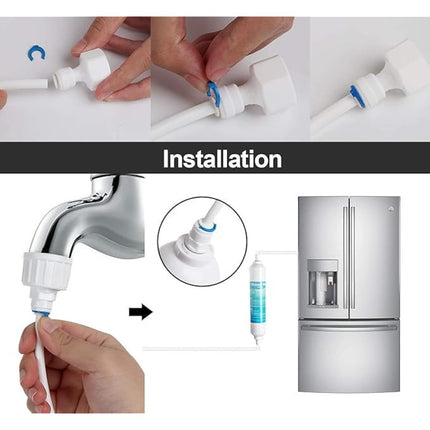 Installation