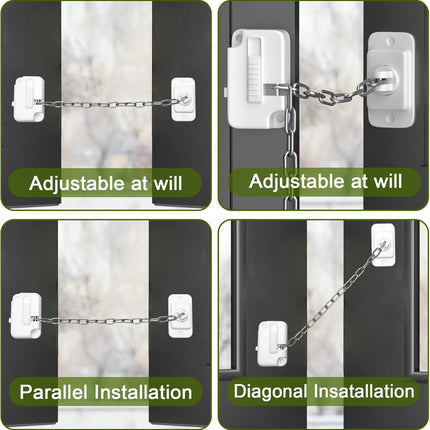 Adjustable at will

Adjustable at will

Parallel Installation

Diagonal Insatallation