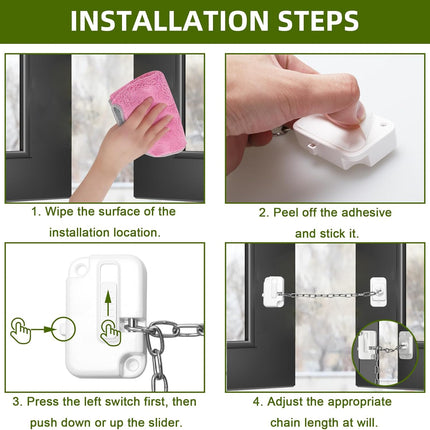 INSTALLATION STEPS

1. Wipe the surface of the installation location.

2. Peel off the adhesive and stick it.

3. Press the left switch first, then push down or up the slider.

4. Adjust the appropriate chain length at will.