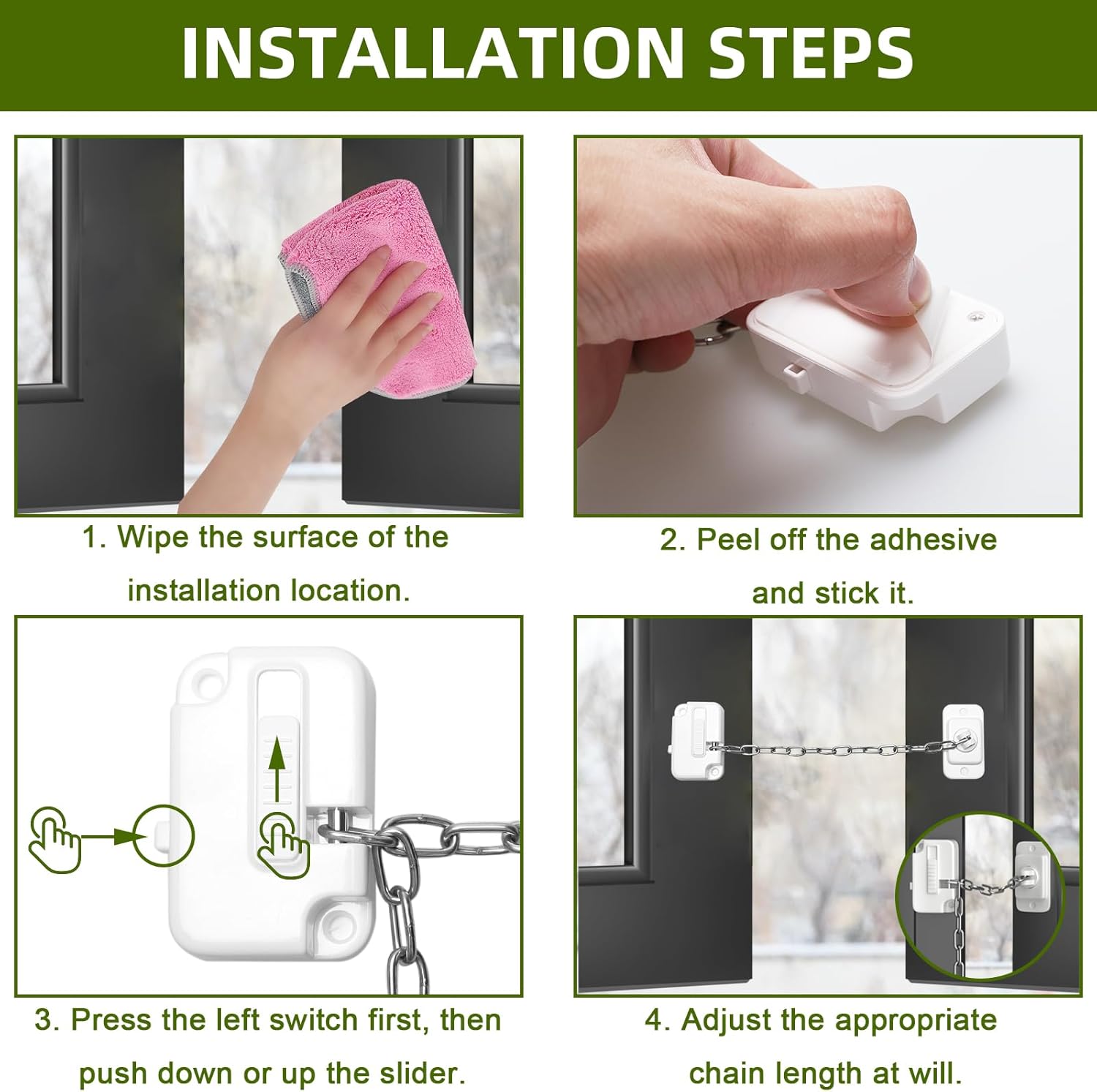 INSTALLATION STEPS

1. Wipe the surface of the installation location.

2. Peel off the adhesive and stick it.

3. Press the left switch first, then push down or up the slider.

4. Adjust the appropriate chain length at will.