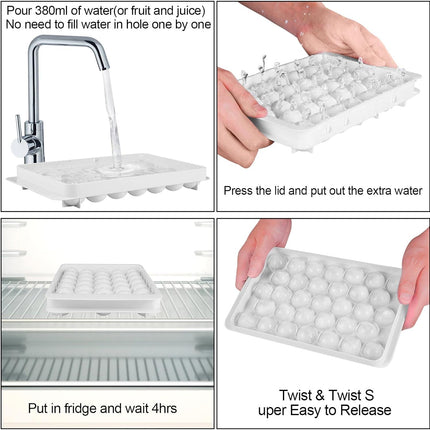 Pour 380ml of water(or fruit and juice)
No need to fill water in hole one by one

Press the lid and put out the extra water

Put in fridge and wait 4hrs

Twist & Twist S
uper Easy to Release