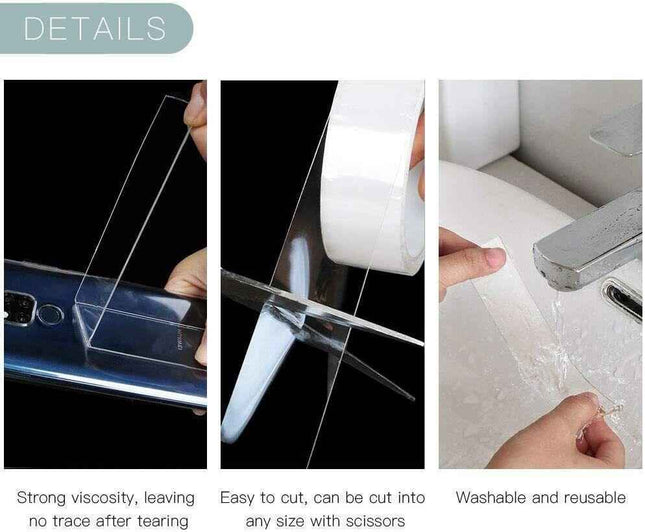 DETAILS

Strong viscosity, leaving no trace after tearing

Easy to cut, can be cut into any size with scissors

Washable and reusable