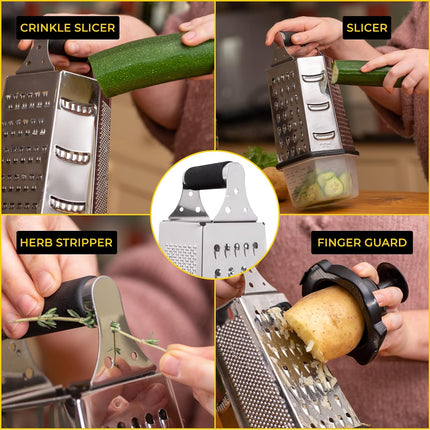 CRINKLE SLICER

SLICER

HERB STRIPPER

FINGER GUARD