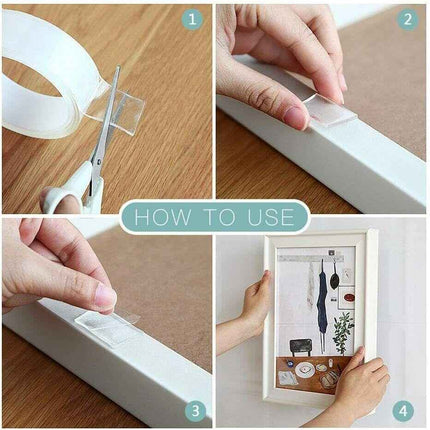 1

2

HOW TO USE

3

4