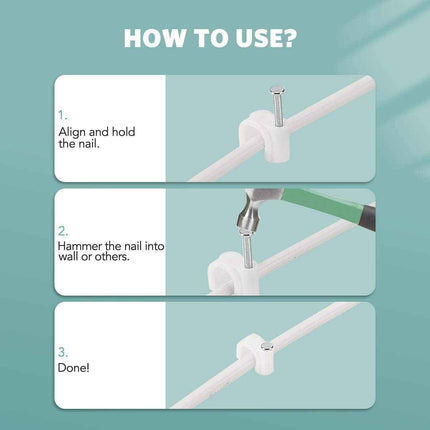 HOW TO USE?

1.
Align and hold the nail.

2.
Hammer the nail into wall or others.

3.
Done!