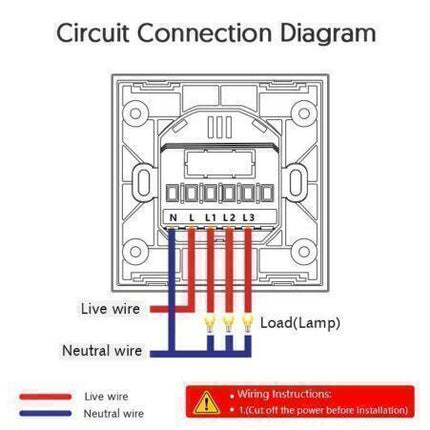 Circuit Connection Diagram

N L L1 L2 L3

Live wire

Load(Lamp)

Neutral wire

Live wire
Neutral wire

• Wiring Instructions:
• 1.(Cut off the power before installation)