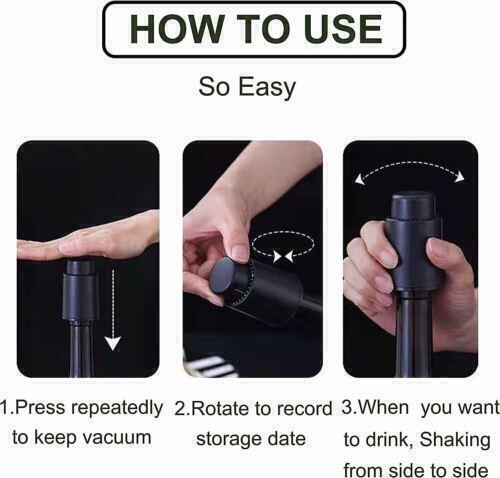 HOW TO USE

So Easy

1.Press repeatedly to keep vacuum

2.Rotate to record storage date

3.When you want to drink, Shaking from side to side