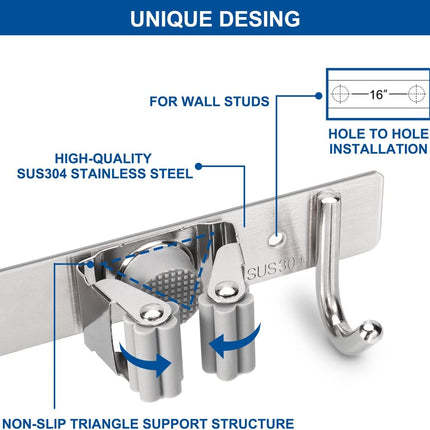 UNIQUE DESING

FOR WALL STUDS

16"

HOLE TO HOLE INSTALLATION

HIGH-QUALITY SUS304 STAINLESS STEEL

SUS304

NON-SLIP TRIANGLE SUPPORT STRUCTURE