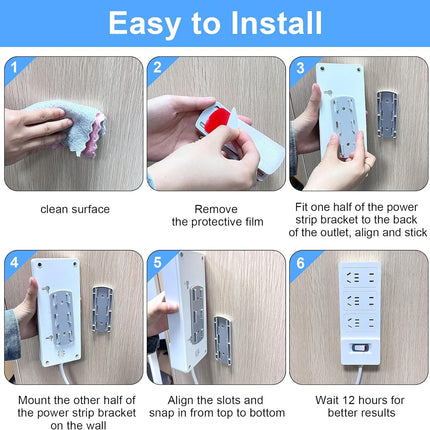 Easy to Install

1

clean surface

2

Remove the protective film

3

Fit one half of the power strip bracket to the back of the outlet, align and stick

4

Mount the other half of the power strip bracket on the wall

5

Align the slots and snap in from top to bottom

6

Wait 12 hours for better results