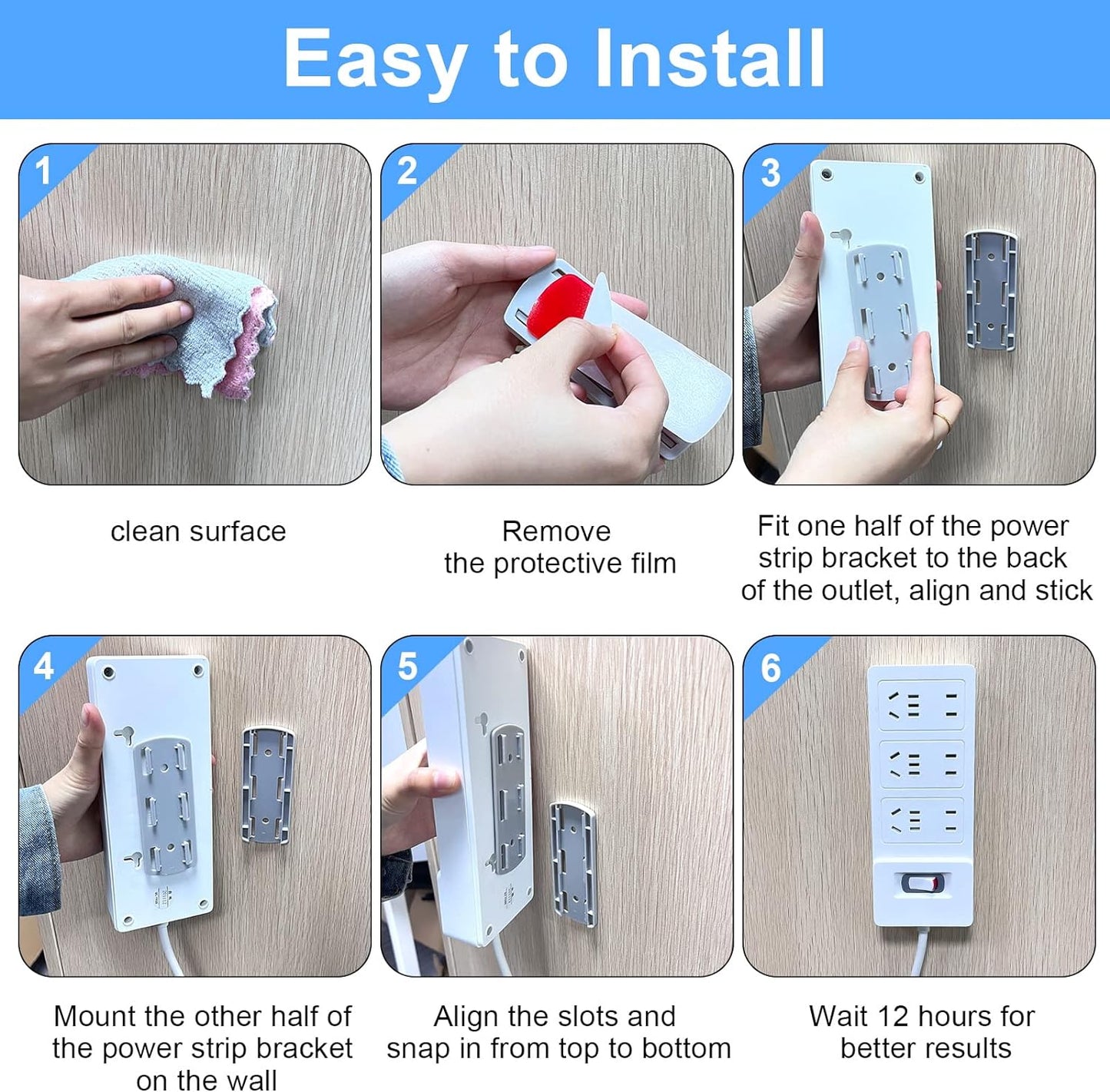 Easy to Install

1

clean surface

2

Remove the protective film

3

Fit one half of the power strip bracket to the back of the outlet, align and stick

4

Mount the other half of the power strip bracket on the wall

5

Align the slots and snap in from top to bottom

6

Wait 12 hours for better results