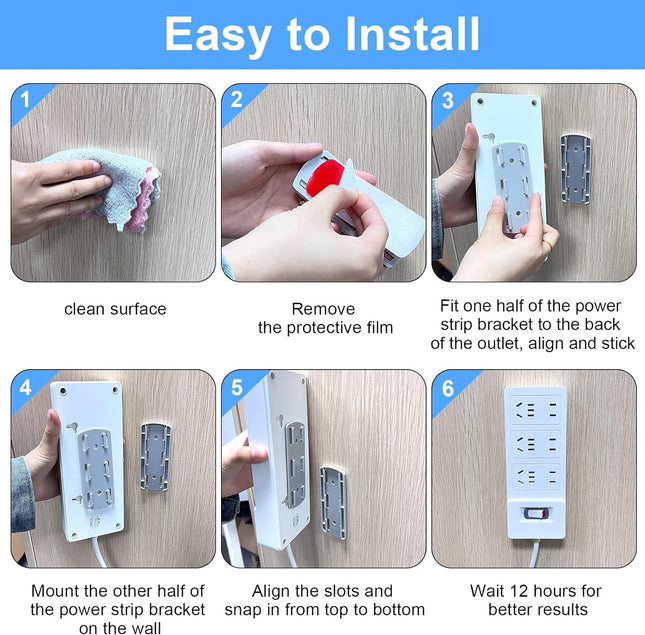 Easy to Install

1

clean surface

2

Remove the protective film

3

Fit one half of the power strip bracket to the back of the outlet, align and stick

4

Mount the other half of the power strip bracket on the wall

5

Align the slots and snap in from top to bottom

6

Wait 12 hours for better results