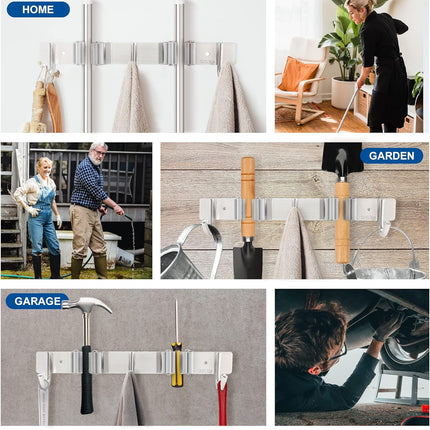 HOME

GARDEN

GARAGE